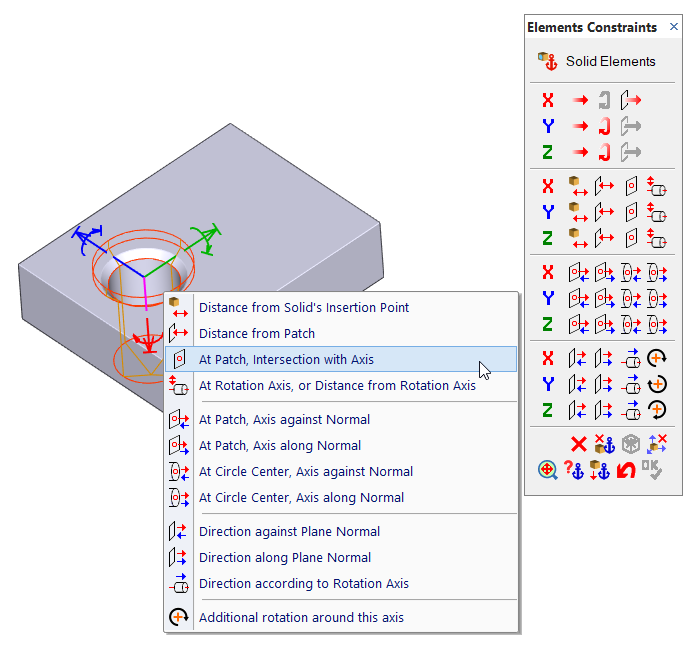 Distance from Solid's Insertion Point
Distance from Patch
At Patch, Intersection with Axis
At Rotation Axis, or Distance from Rotation Axis
At Patch, Axis against Normal
At Patch, Axis along Normal
At Circle Center, Axis against Normal
At Circle Center, Axis along Normal
Direction against Plane Normal
Direction along Plane Normal
Direction according to Rotation Axis
Additional rotation around this axis

Elements Constraints ×
Solid Elements
X
Y
Z
X
Y
Z
X
Y
Z
X
Y
Z
OK