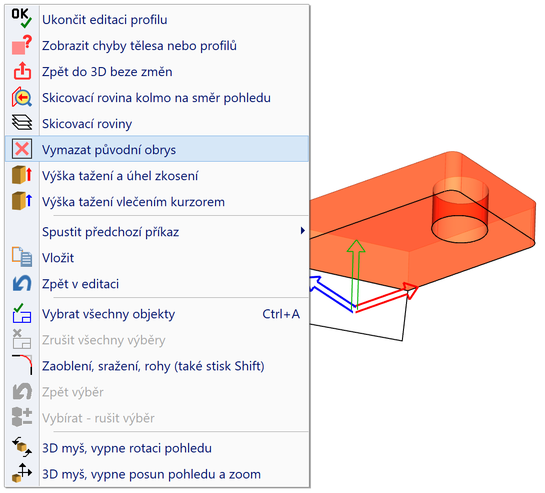 OK
Ukončit editaci profilu
Zobrazit chyby tělesa nebo profilů
Zpět do 3D beze změn
Skicovací rovina kolmo na směr pohledu
Skicovací roviny
Vymazat původní obrys
Výška tažení a úhel zkosení
Výška tažení vlečením kurzorem
Spustit předchozí příkaz
Vložit
Zpět v editaci
Vybrat všechny objekty Ctrl+A
Zrušit všechny výběry
Zaoblení, sražení, rohy (také stisk Shift)
Zpět výběr
Vybírat - rušit výběr
3D myš, vypne rotaci pohledu
3D myš, vypne posun pohledu a zoom